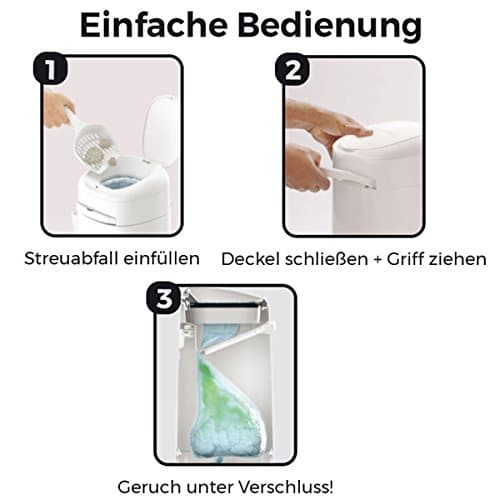 Einfache Bedienung

1

Streuabfall einfüllen

2

Deckel schließen + Griff ziehen

3

Geruch unter Verschluss!